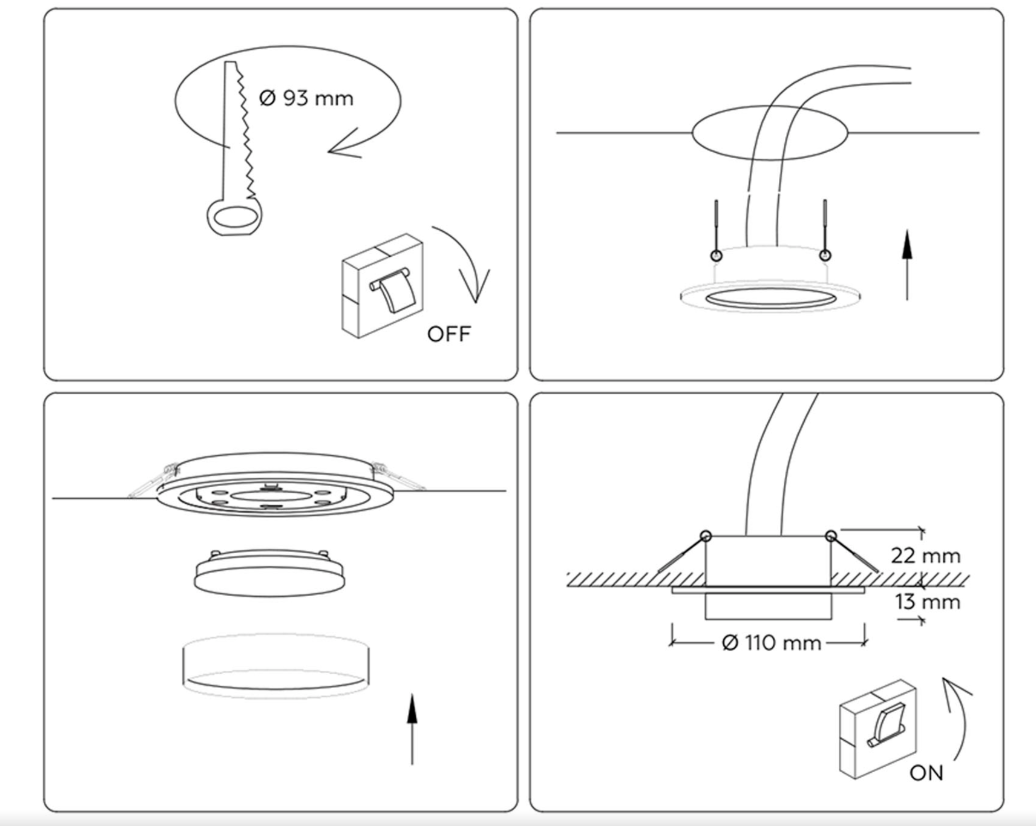 Ø 93 mm

OFF

22 mm
13 mm
Ø 110 mm

ON