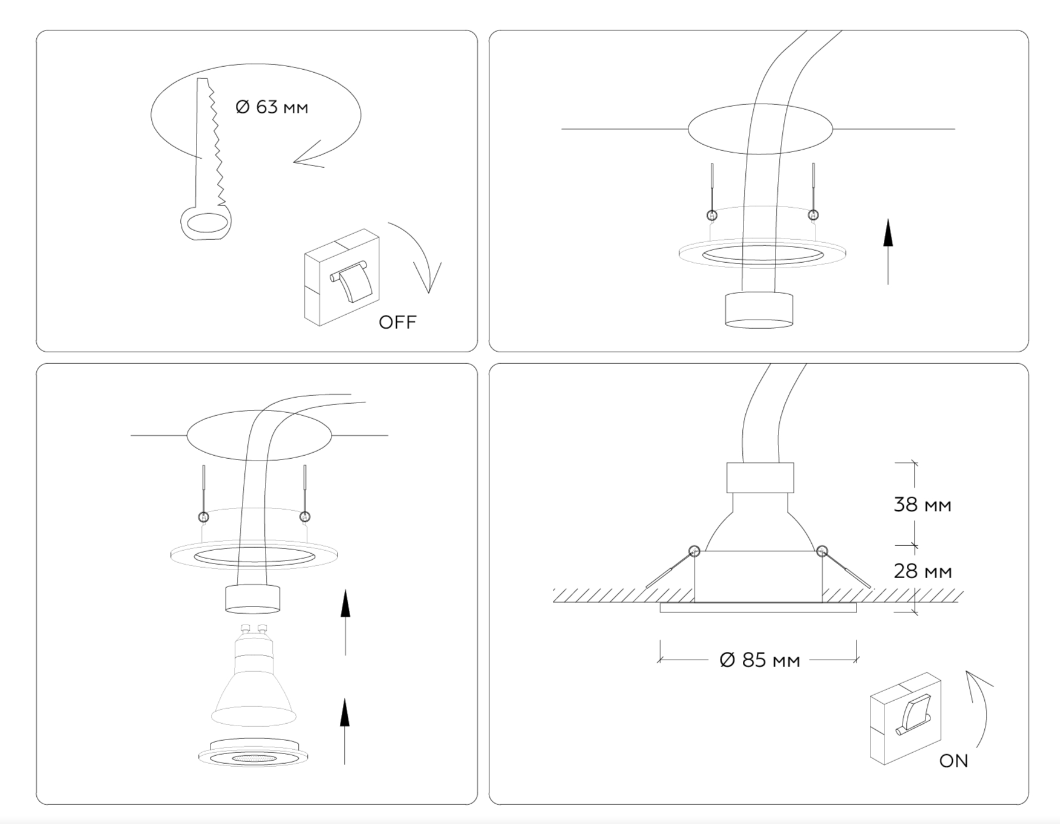 Ø 63 мм

OFF

38 мм

28 мм

Ø 85 мм

ON