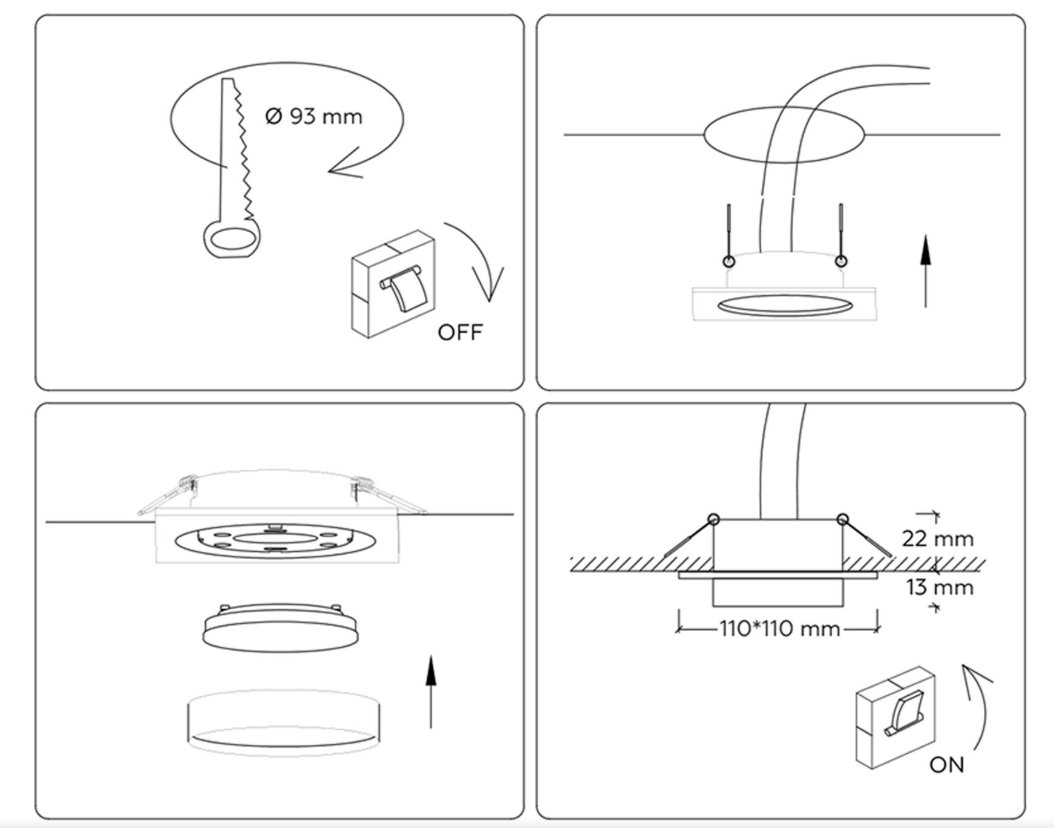 Ø 93 mm

OFF

22 mm

13 mm

110*110 mm

ON