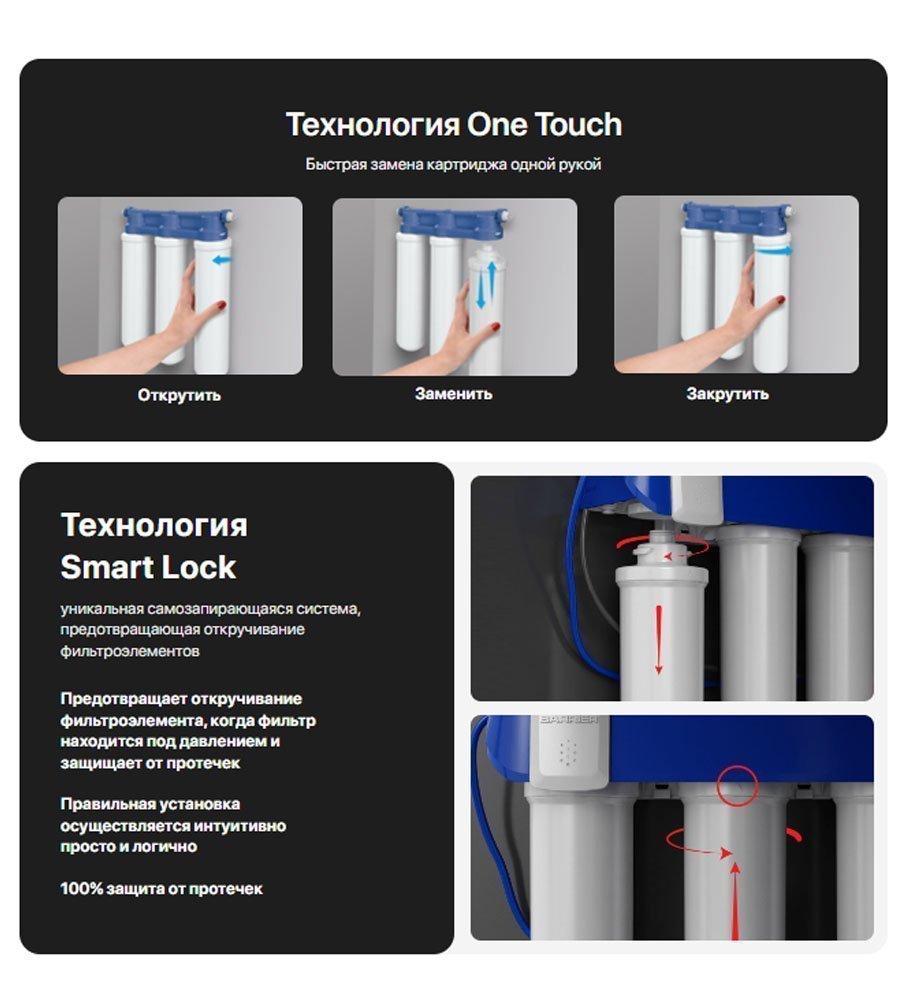 Технология One Touch

Быстрая замена картриджа одной рукой

Открутить

Заменить

Закрутить

Технология Smart Lock

уникальная самозапирающаяся система, предотвращающая откручивание фильтроэлементов

Предотвращает откручивание фильтроэлемента, когда фильтр находится под давлением и защищает от протечек

Правильная установка осуществляется интуитивно просто и логично

100% защита от протечек

BARRIER